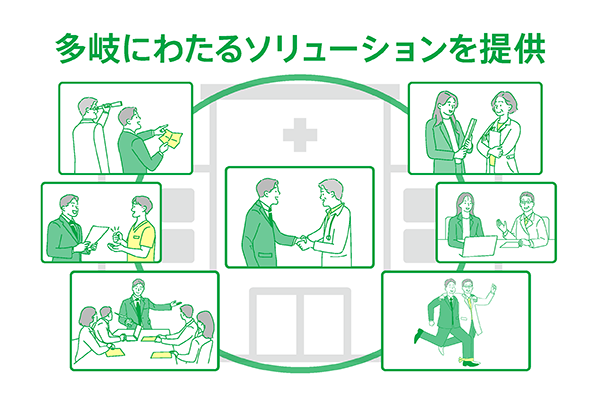 多岐にわたるソリューションを提供